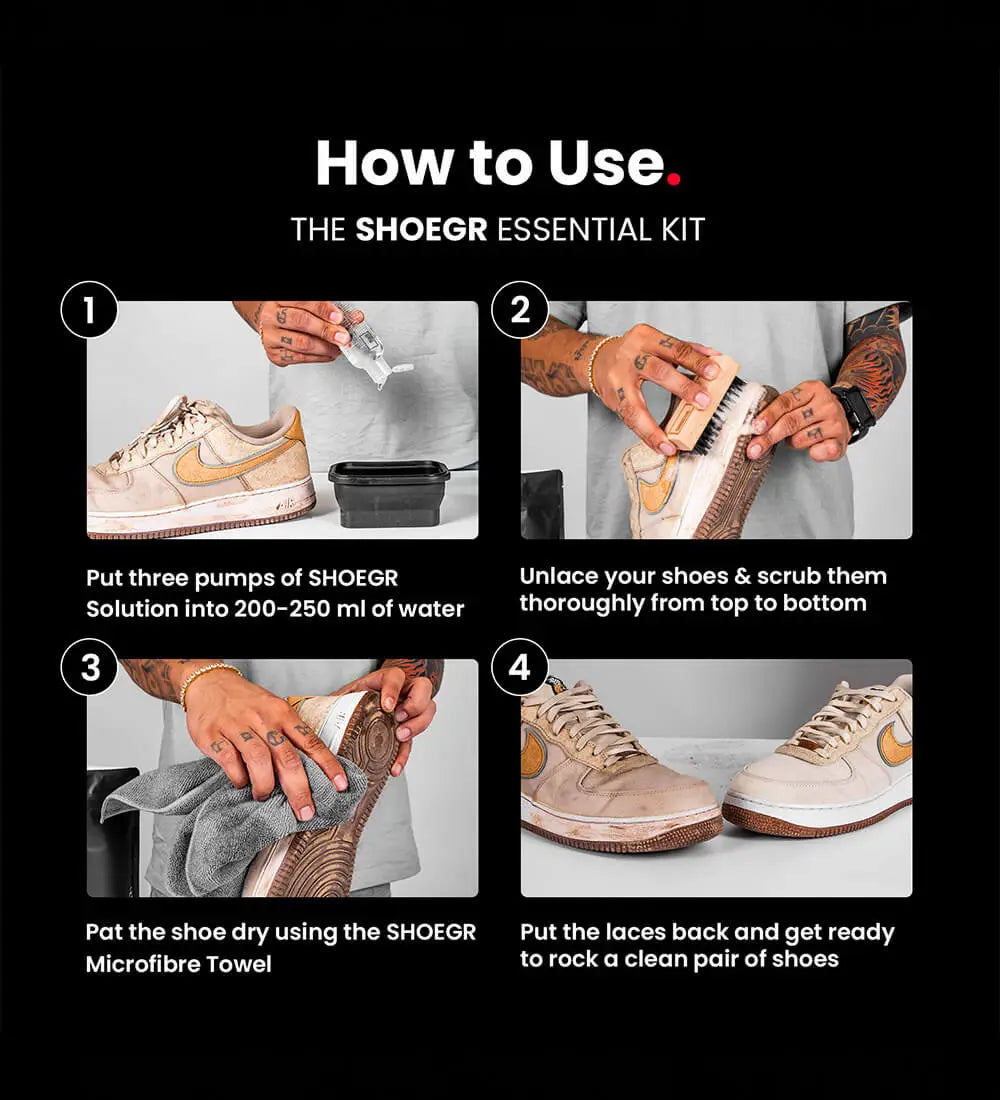 How to Use.

THE SHOEGR ESSENTIAL KIT

1

Put three pumps of SHOEGR Solution into 200-250 ml of water

2

Unlace your shoes & scrub them thoroughly from top to bottom

3

Pat the shoe dry using the SHOEGR Microfibre Towel

4

Put the laces back and get ready to rock a clean pair of shoes